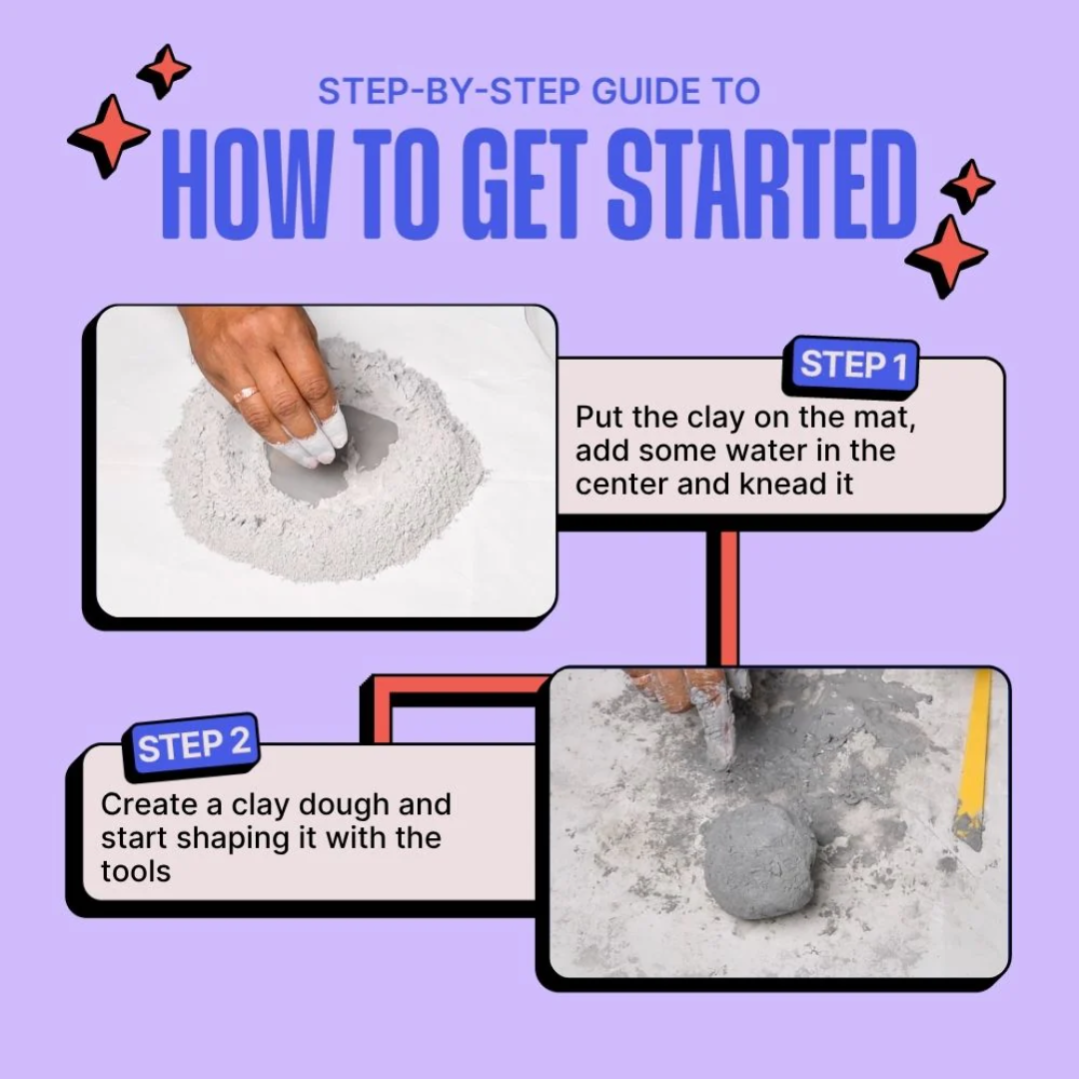 STEP-BY-STEP GUIDE TO
HOW TO GET STARTED

STEP 1
Put the clay on the mat, add some water in the center and knead it

STEP 2
Create a clay dough and start shaping it with the tools