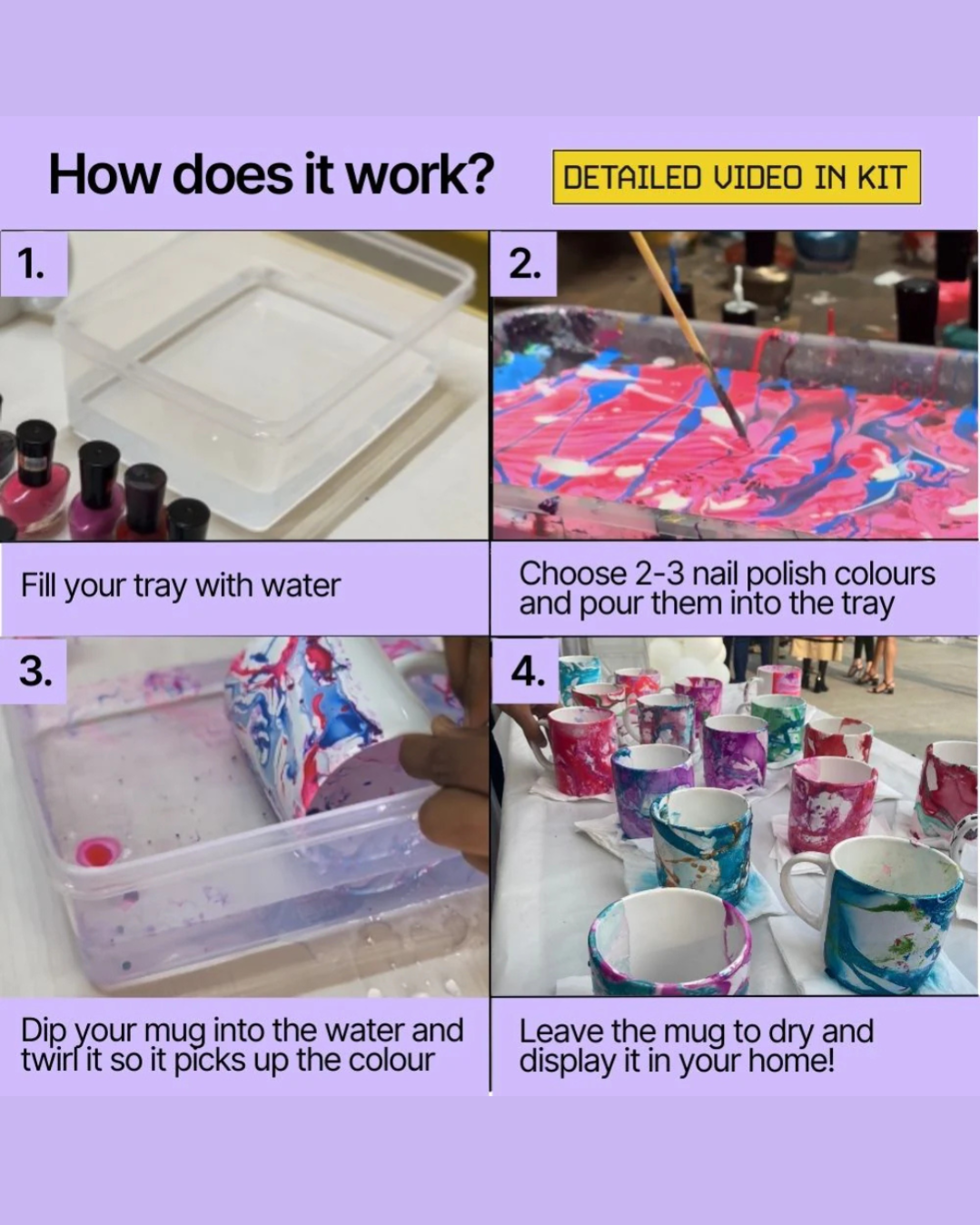 How does it work?

DETAILED VIDEO IN KIT

1.

Fill your tray with water

2.

Choose 2-3 nail polish colours and pour them into the tray

3.

Dip your mug into the water and twirl it so it picks up the colour

4.

Leave the mug to dry and display it in your home!